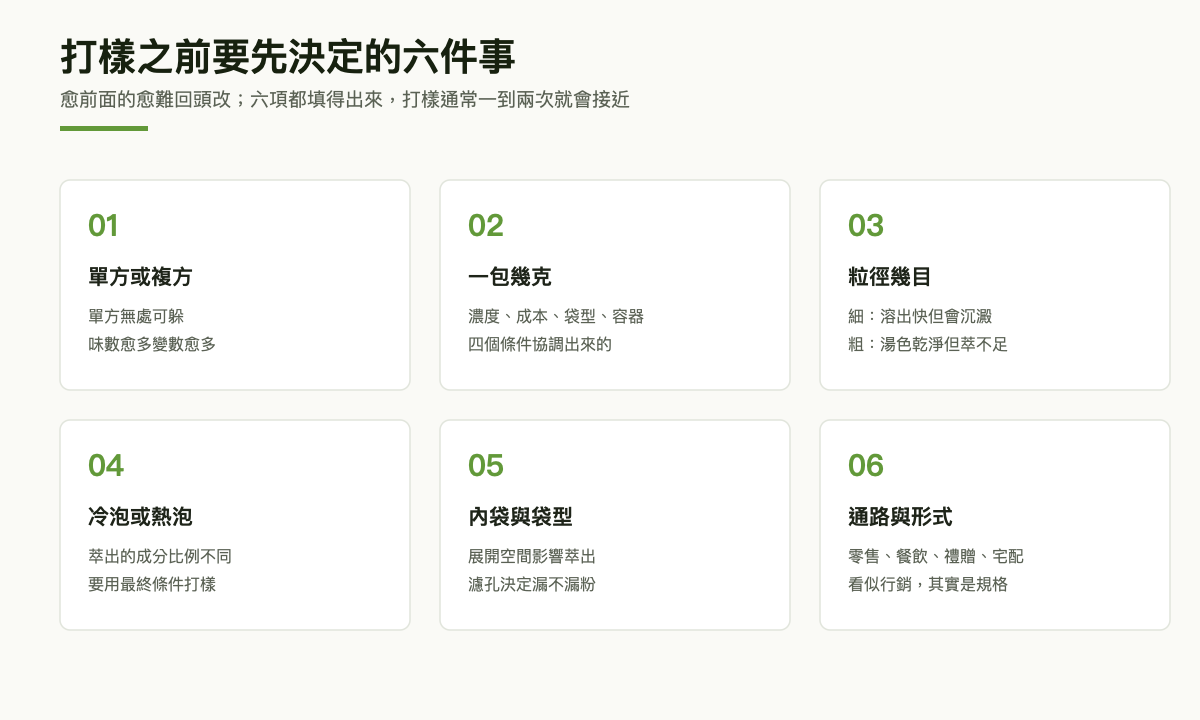 打樣之前要先決定的六件事

愈前面的愈難回頭改；六項都填得出來，打樣通常一到兩次就會接近

01

單方或複方

單方無處可躲
味數愈多變數愈多

02

一包幾克

濃度、成本、袋型、容器
四個條件協調出來的

03

粒徑幾目

細：溶出快但會沉澱
粗：湯色乾淨但萃不足

04

冷泡或熱泡

萃出的成分比例不同
要用最終條件打樣

05

內袋與袋型

展開空間影響萃出
濾孔決定漏不漏粉

06

通路與形式

零售、餐飲、禮贈、宅配
看似行銷，其實是規格